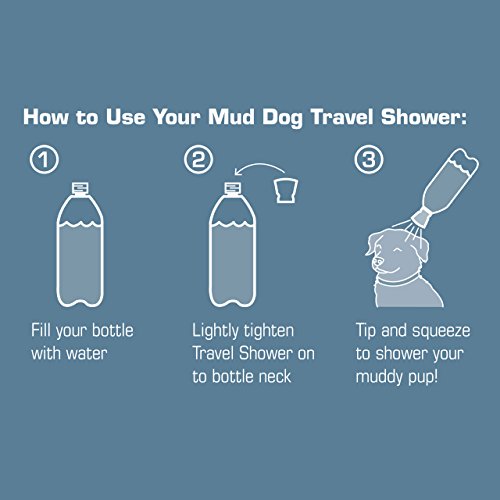 How to Use Your Mud Dog Travel Shower:

1

Fill your bottle with water

2

Lightly tighten Travel Shower on to bottle neck

3

Tip and squeeze to shower your muddy pup!