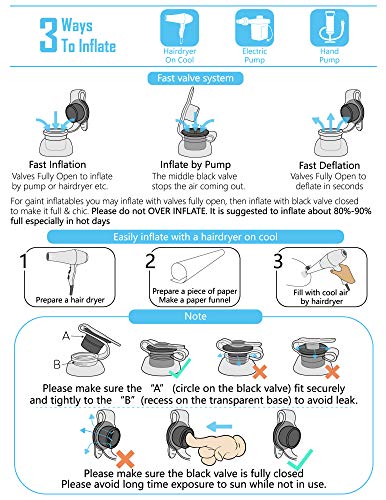 3 Ways To Inflate

Hairdryer On Cool

Electric Pump

Hand Pump

Fast valve system

Fast Inflation
Valves Fully Open to inflate by pump or hairdryer etc.

Inflate by Pump
The middle black valve stops the air coming out.

Fast Deflation
Valves Fully Open to deflate in seconds

For gaint inflatables you may inflate with valves fully open, then inflate with black valve closed to make it full & chic. Please do not OVER INFLATE. It is suggested to inflate about 80%-90% full especially in hot days

Easily inflate with a hairdryer on cool

1
Prepare a hair dryer

2
Prepare a piece of paper
Make a paper funnel

3
Fill with cool air by hairdryer

Note

A

B

Please make sure the "A" (circle on the black valve) fit securely and tightly to the "B" (recess on the transparent base) to avoid leak.

Please make sure the black valve is fully closed
Please avoid long time exposure to sun while not in use.