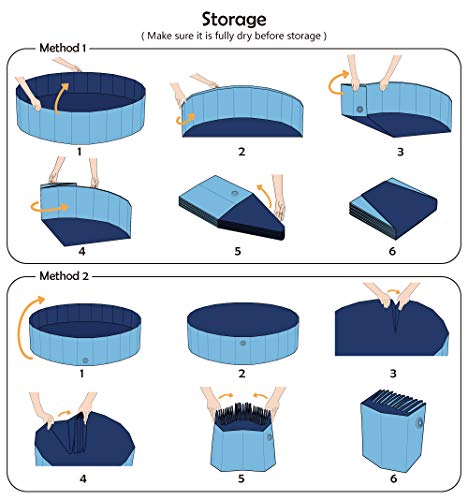 Storage
( Make sure it is fully dry before storage )

Method 1

1

2

3

4

5

6

Method 2

1

2

3

4

5

6