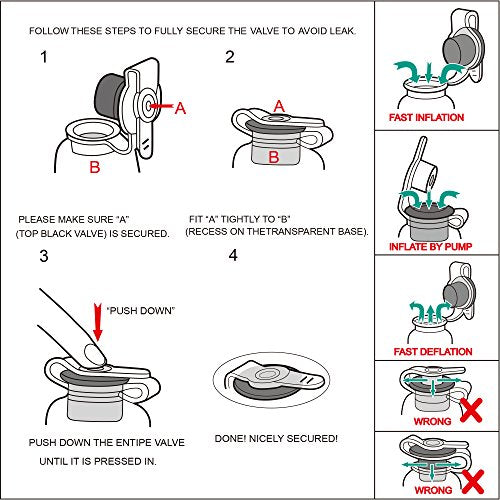 FOLLOW THESE STEPS TO FULLY SECURE THE VALVE TO AVOID LEAK.

1

A

B

PLEASE MAKE SURE "A" (TOP BLACK VALVE) IS SECURED.

2

A

B

FIT "A" TIGHTLY TO "B" (RECESS ON THETRANSPARENT BASE).

3

"PUSH DOWN"

PUSH DOWN THE ENTIPE VALVE UNTIL IT IS PRESSED IN.

4

DONE! NICELY SECURED!

FAST INFLATION

INFLATE BY PUMP

FAST DEFLATION

WRONG

WRONG