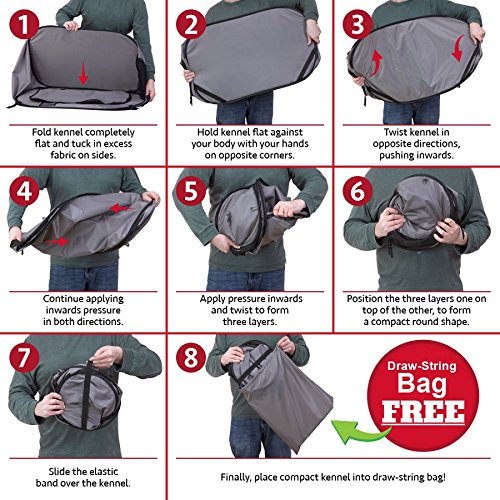 1

Fold kennel completely flat and tuck in excess fabric on sides.

2

Hold kennel flat against your body with your hands on opposite corners.

3

Twist kennel in opposite directions, pushing inwards.

4

Continue applying inwards pressure in both directions.

5

Apply pressure inwards and twist to form three layers.

6

Position the three layers one on top of the other, to form a compact round shape.

7

Slide the elastic band over the kennel.

8

Draw-String Bag FREE

Finally, place compact kennel into draw-string bag!