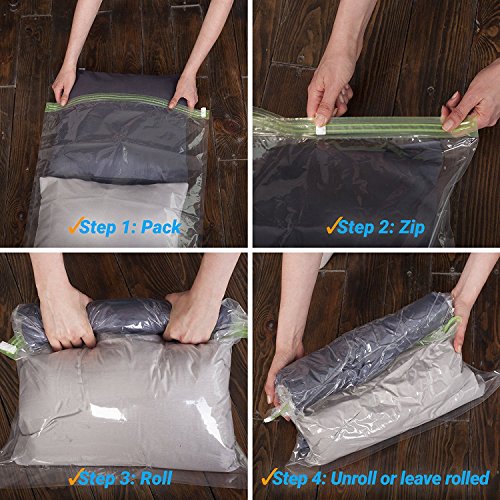 ✓Step 1: Pack

✓Step 2: Zip

✓Step 3: Roll

✓Step 4: Unroll or leave rolled