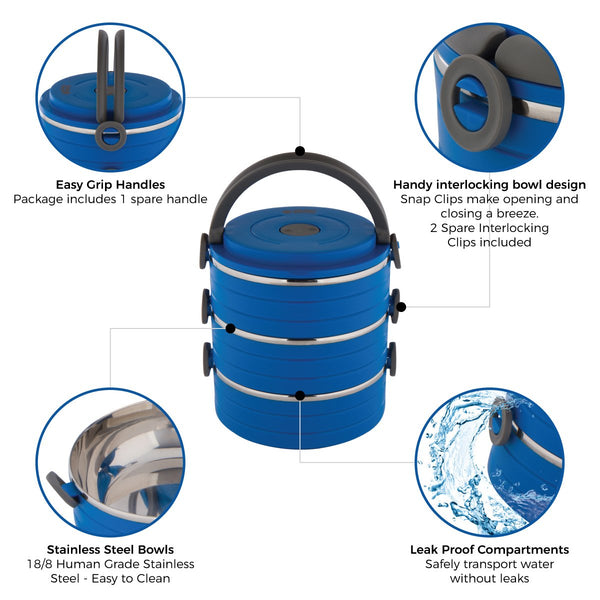 Easy Grip Handles
Package includes 1 spare handle

Handy interlocking bowl design
Snap Clips make opening and closing a breeze.
2 Spare Interlocking Clips included

Stainless Steel Bowls
18/8 Human Grade Stainless Steel - Easy to Clean

Leak Proof Compartments
Safely transport water without leaks